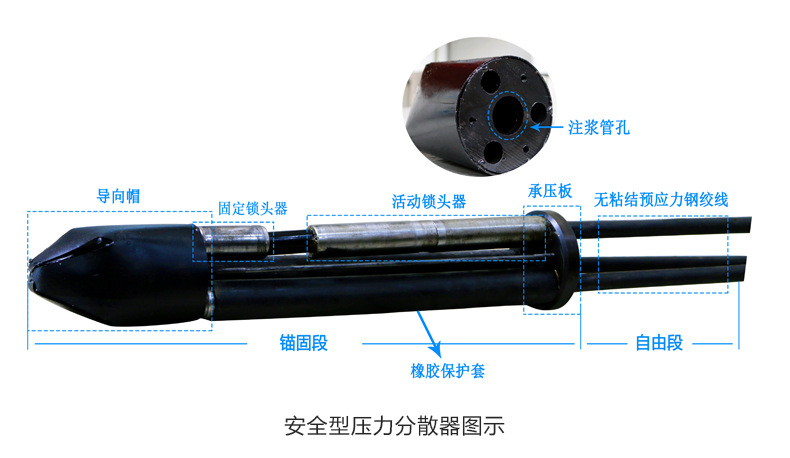 注浆管孔

导向帽

固定锁头器

活动锁头器

承压板

无粘结预应力钢绞线

锚固段

自由段

橡胶保护套

安全型压力分散器图示